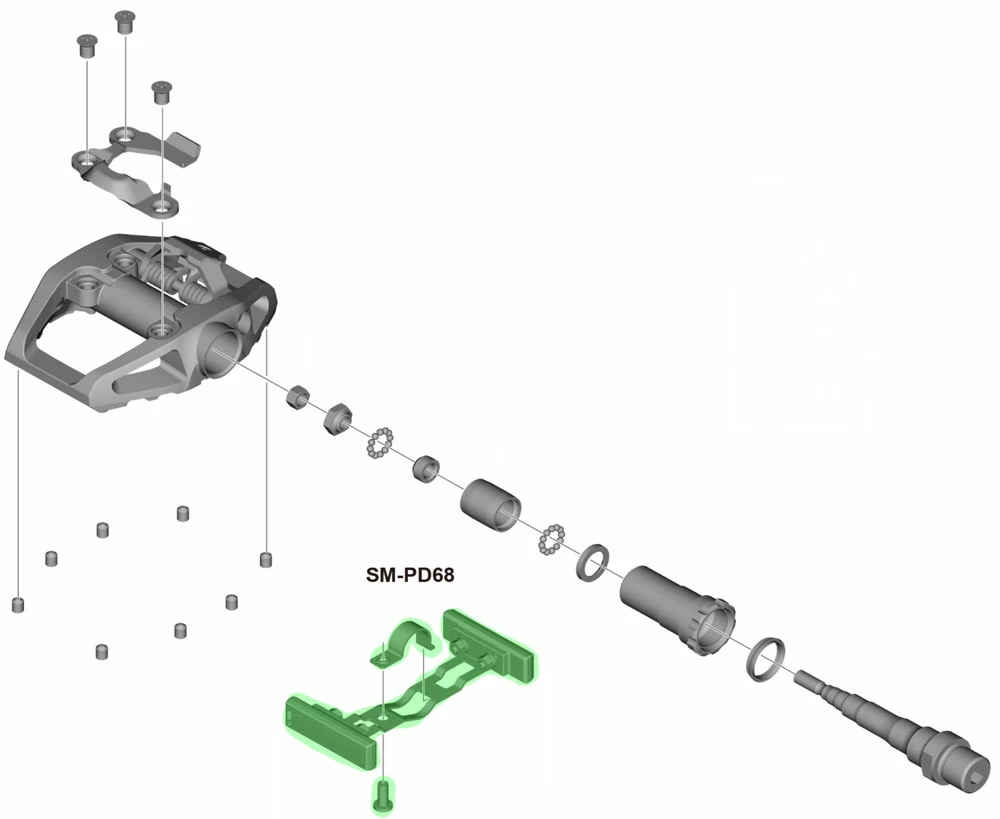 SM-PD68