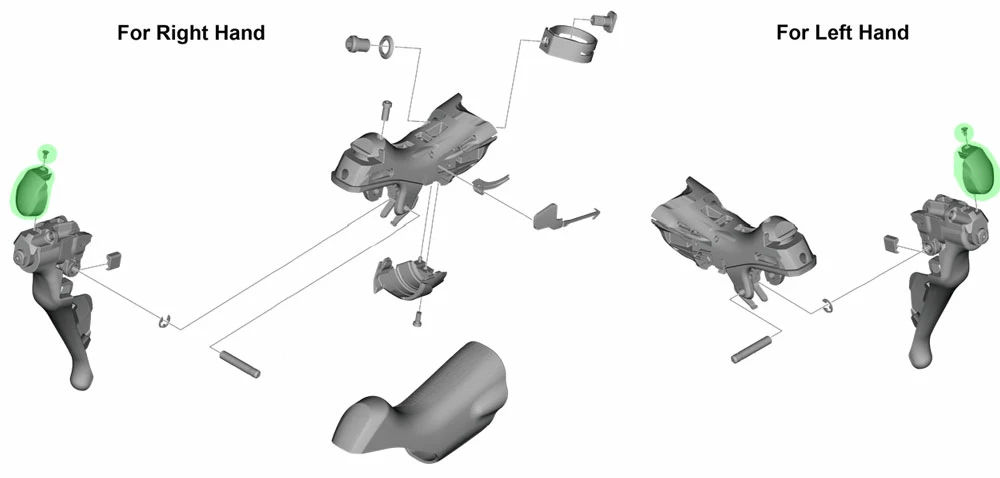 For Right Hand

For Left Hand